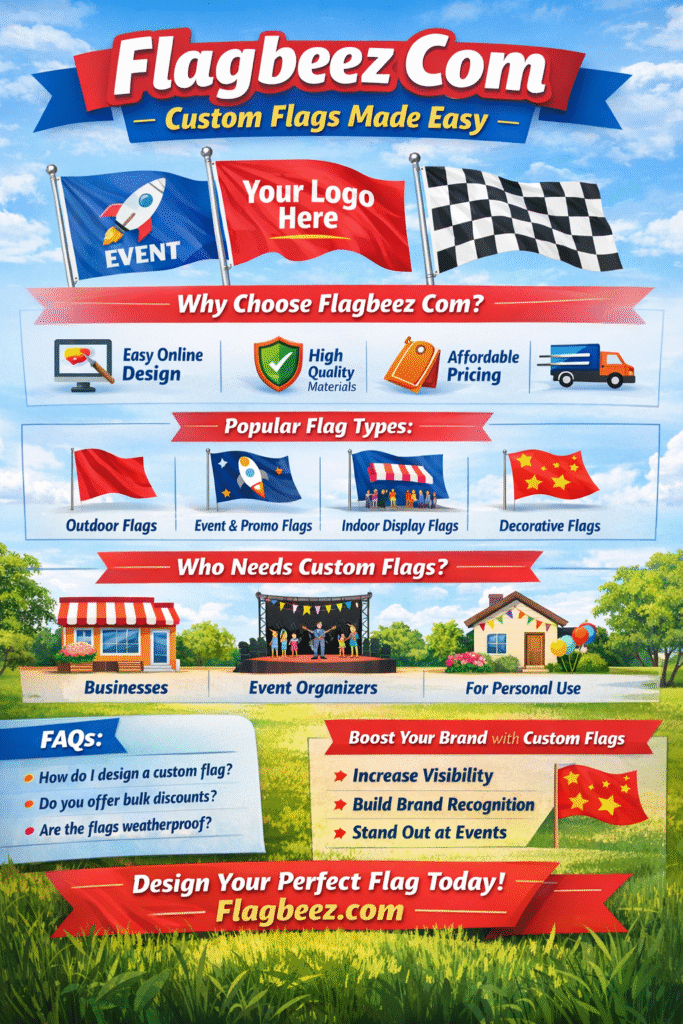 Flagbeez Com
Custom Flags Made Easy

EVENT
Your Logo Here

Why Choose Flagbeez Com?

Easy Online Design
High Quality Materials
Affordable Pricing

Popular Flag Types:

Outdoor Flags
Event & Promo Flags
Indoor Display Flags
Decorative Flags

Who Needs Custom Flags?

Businesses
Event Organizers
For Personal Use

FAQs:
How do I design a custom flag?
Do you offer bulk discounts?
Are the flags weatherproof?

Boost Your Brand with Custom Flags
Increase Visibility
Build Brand Recognition
Stand Out at Events

Design Your Perfect Flag Today!
Flagbeez.com